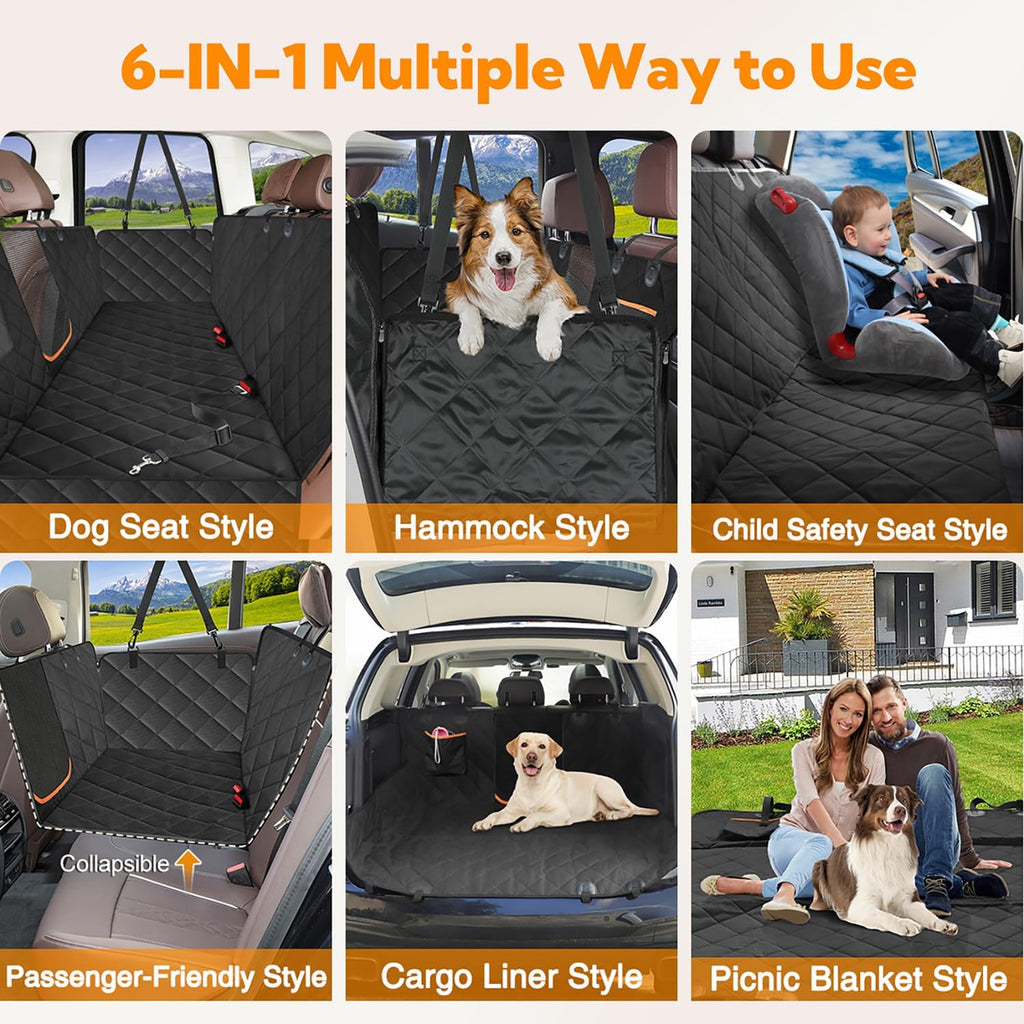 6-IN-1 Multiple Way to Use

Dog Seat Style

Hammock Style

Child Safety Seat Style

Collapsible

Passenger-Friendly Style

Cargo Liner Style

Picnic Blanket Style